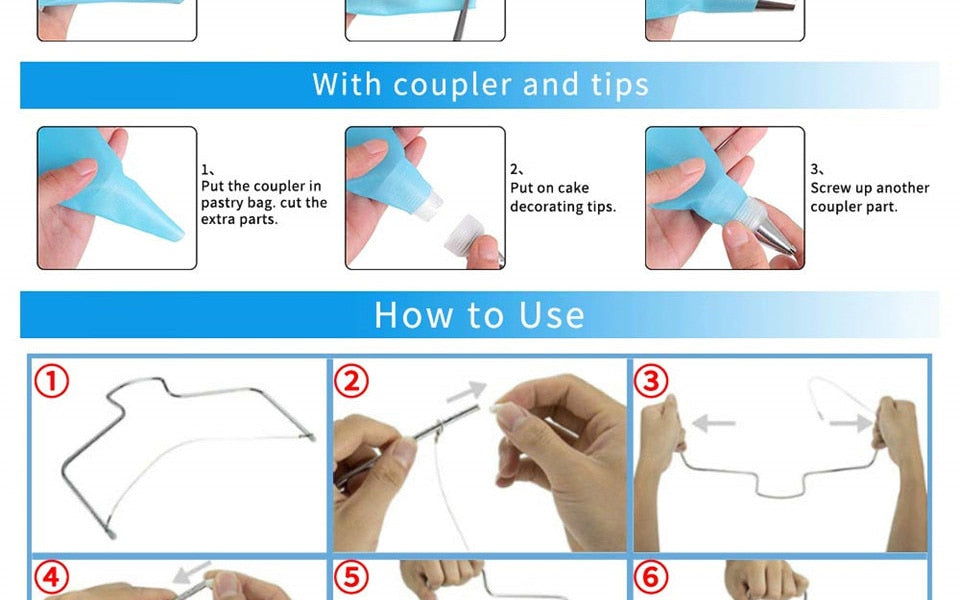 With coupler and tips

1、
Put the coupler in pastry bag. cut the extra parts.

2、
Put on cake decorating tips.

3、
Screw up another coupler part.

How to Use

①

②

③

④

⑤

⑥